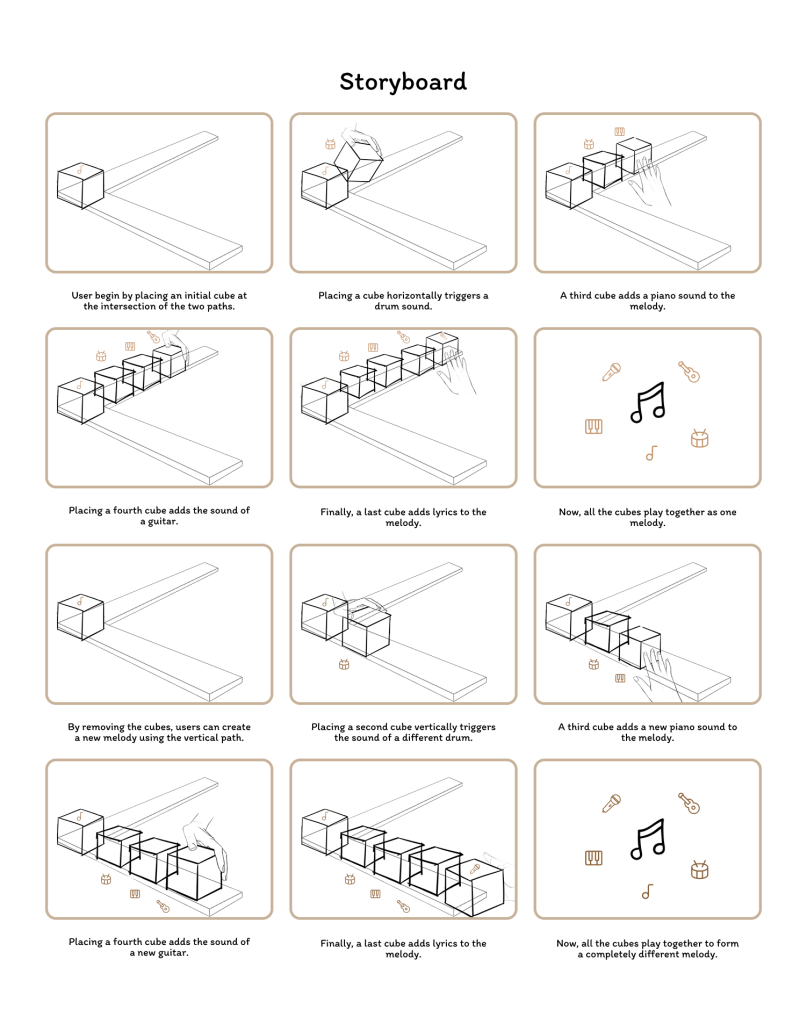 Storyboard

User begin by placing an initial cube at the intersection of the two paths.

Placing a cube horizontally triggers a drum sound.

A third cube adds a piano sound to the melody.

Placing a fourth cube adds the sound of a guitar.

Finally, a last cube adds lyrics to the melody.

Now, all the cubes play together as one melody.

By removing the cubes, users can create a new melody using the vertical path.

Placing a second cube vertically triggers the sound of a different drum.

A third cube adds a new piano sound to the melody.

Placing a fourth cube adds the sound of a new guitar.

Finally, a last cube adds lyrics to the melody.

Now, all the cubes play together to form a completely different melody.